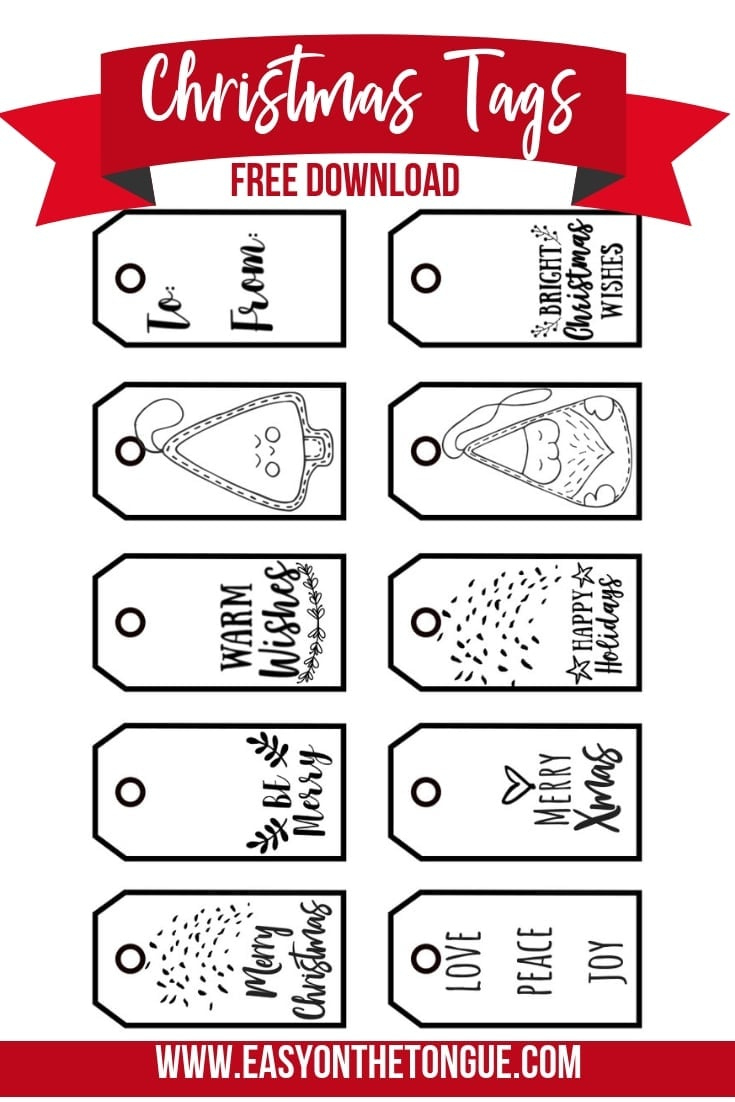 Christmas Tags
FREE DOWNLOAD

To:
From:

BRIGHT
Christmas
WISHES

WARM
Wishes

HAPPY
Holidays

BE
Merry

MERRY
Xmas

Merry
Christmas

LOVE
PEACE
JOY

WWW.EASYONTHETONGUE.COM